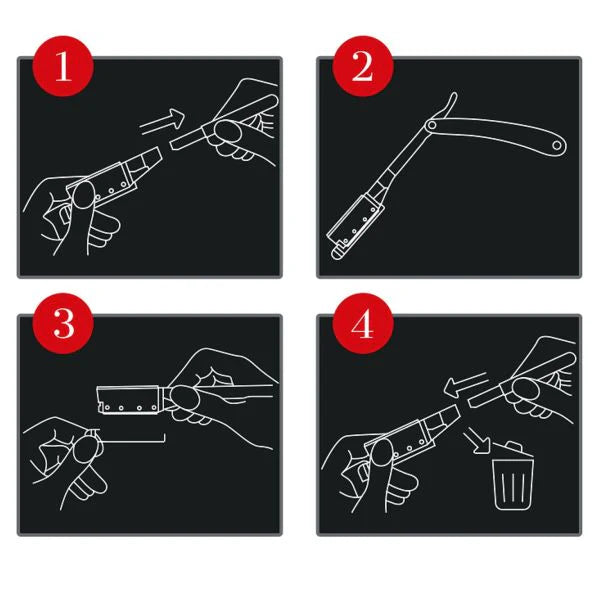 1

2

3

4